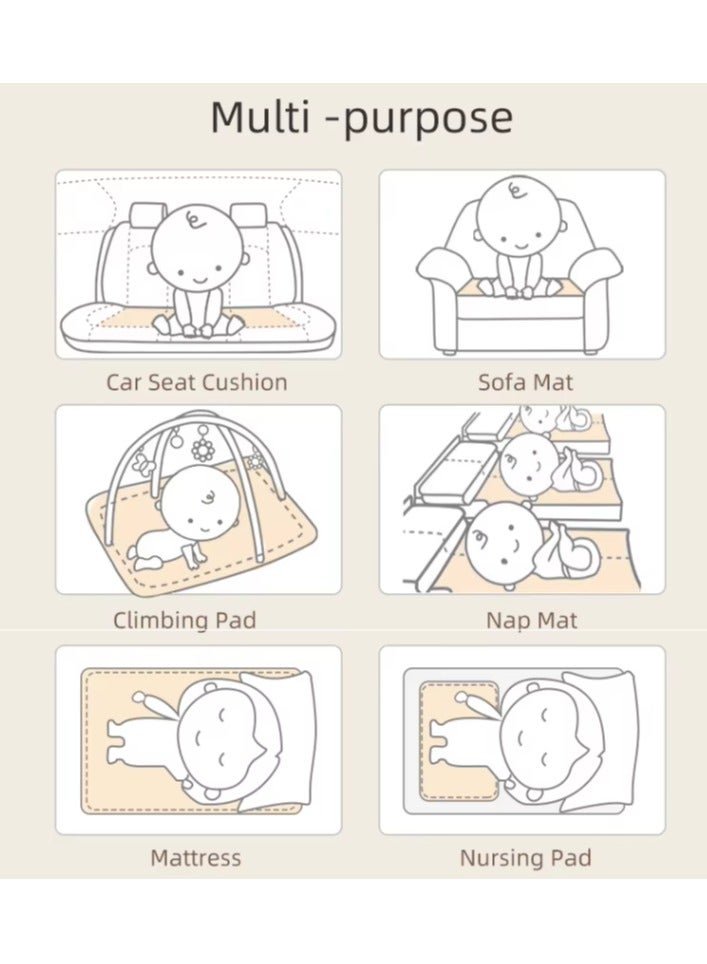 Multi -purpose

Car Seat Cushion

Sofa Mat

Climbing Pad

Nap Mat

Mattress

Nursing Pad